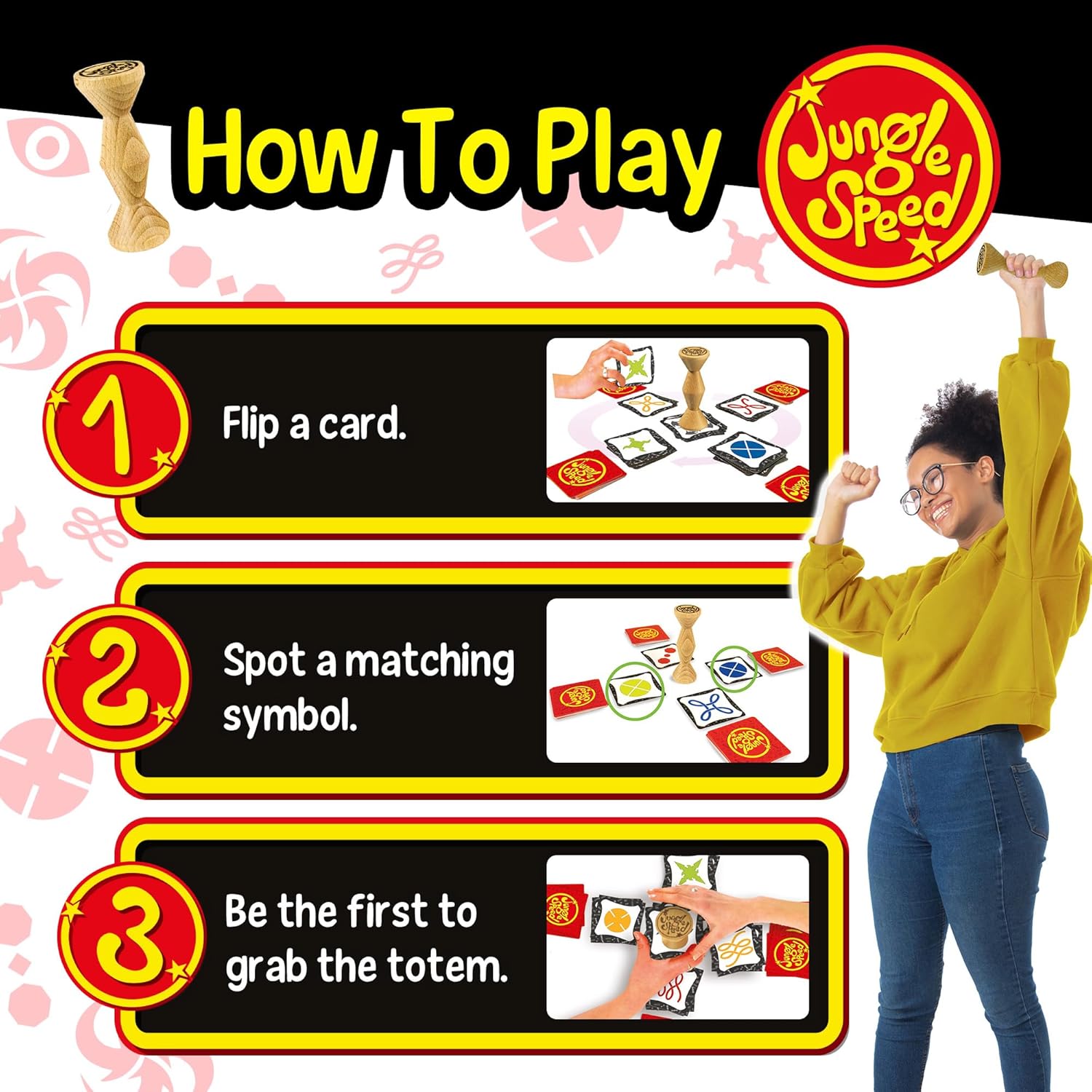 How To Play

Jungle Speed

1 Flip a card.

2 Spot a matching symbol.

3 Be the first to grab the totem.